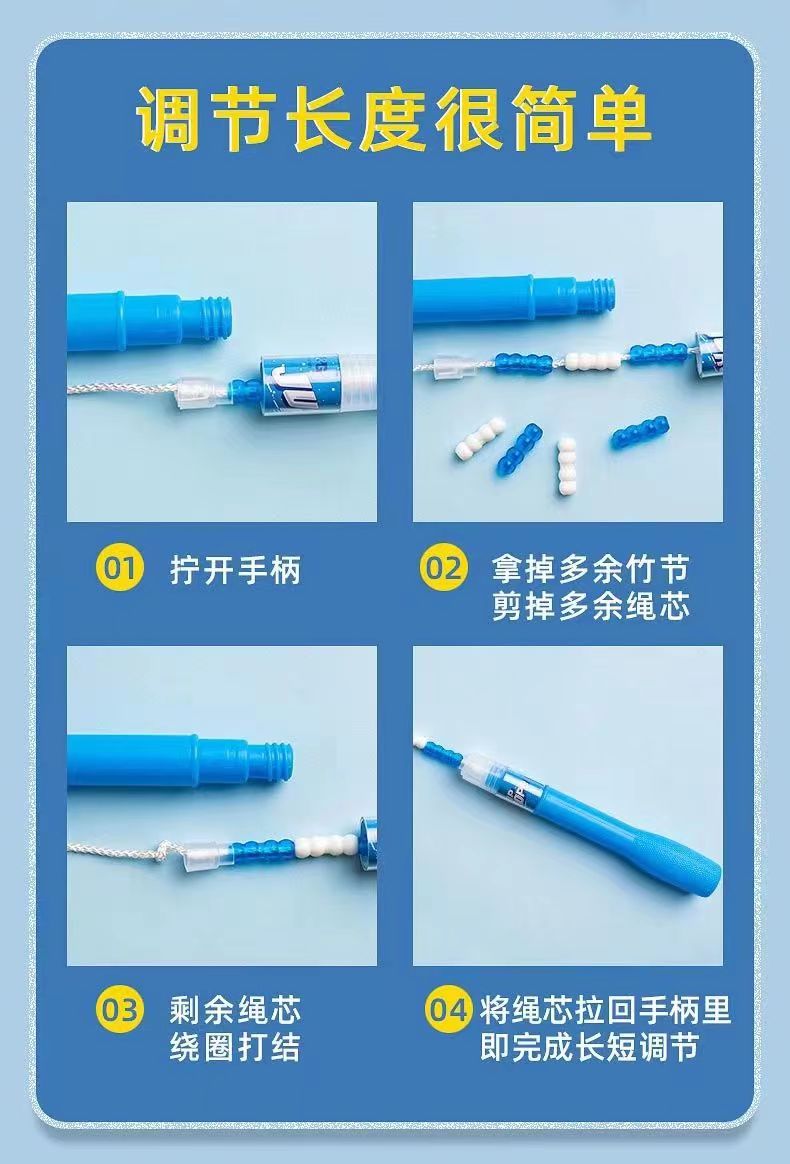 调节长度很简单

01 拧开手柄

02 拿掉多余竹节
剪掉多余绳芯

03 剩余绳芯
绕圈打结

04 将绳芯拉回手柄里
即完成长短调节