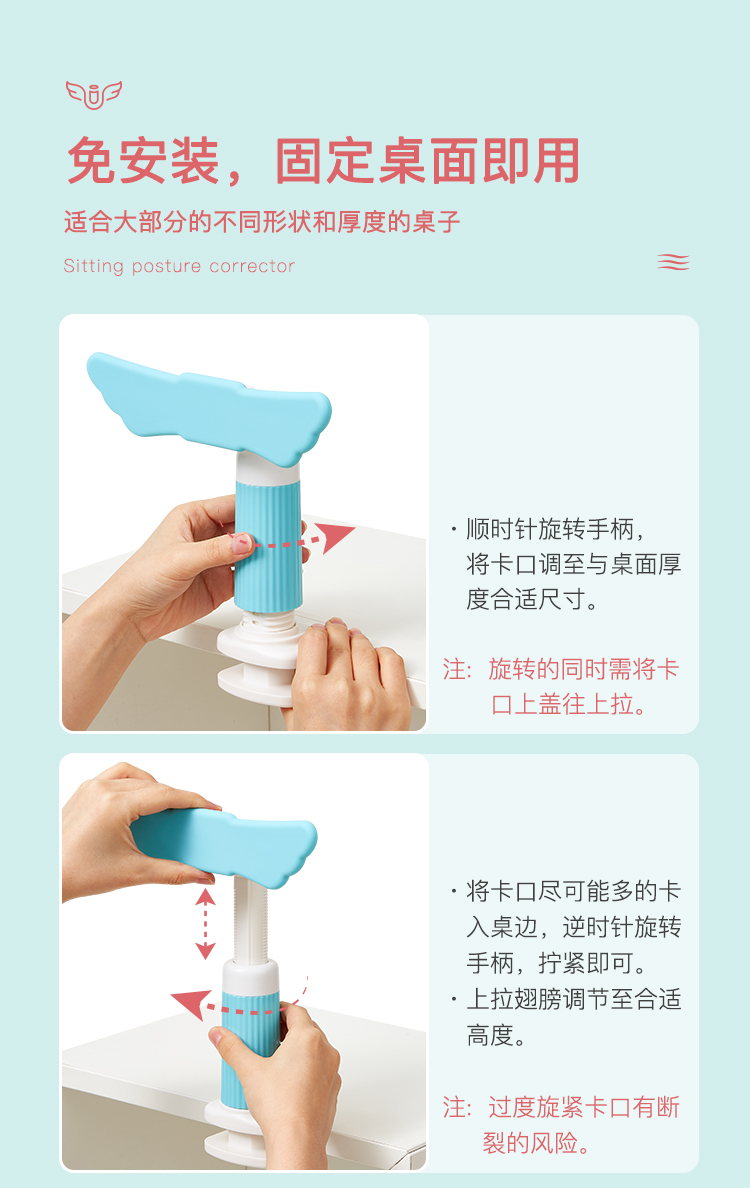 免安装，固定桌面即用

适合大部分的不同形状和厚度的桌子

Sitting posture corrector

· 顺时针旋转手柄，将卡口调至与桌面厚度合适尺寸。

注：旋转的同时需将卡口上盖往上拉。

· 将卡口尽可能多的卡入桌边，逆时针旋转手柄，拧紧即可。
· 上拉翅膀调节至合适高度。

注：过度旋紧卡口有断裂的风险。